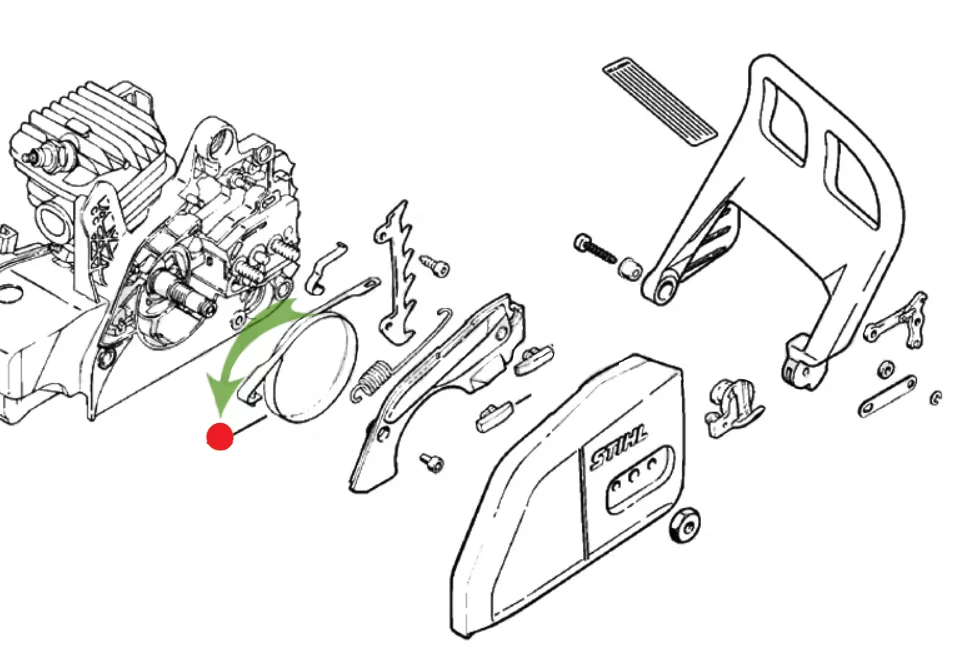 STIHL