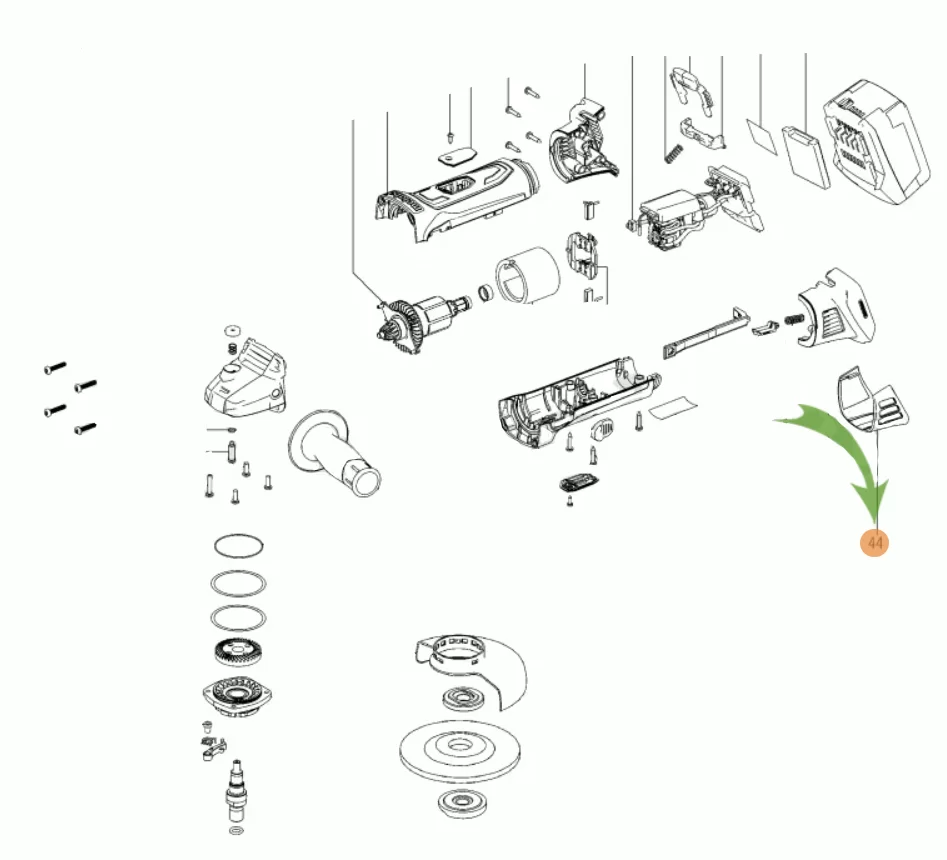 44