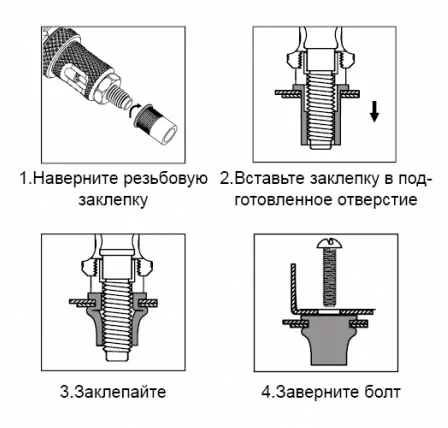 1.Наверните резьбовую заклепку

2.Вставьте заклепку в подготовленное отверстие

3.Заклепайте

4.Заверните болт