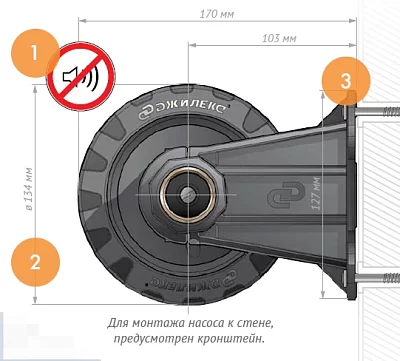 170 мм

103 мм

1

3

ДЖИЛЕКС

ø 134 мм

127 мм

2

ДЖИЛЕКС

Для монтажа насоса к стене, предусмотрен кронштейн.