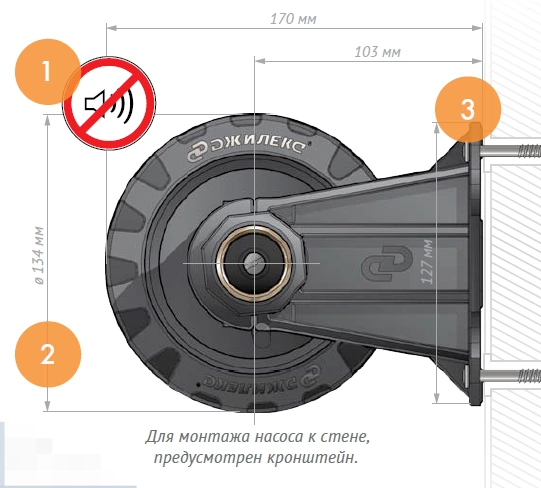 170 мм
103 мм
1
3
ДЖИЛЕКС
ø 134 мм
127 мм
2
ДЖИЛЕКС
Для монтажа насоса к стене, предусмотрен кронштейн.